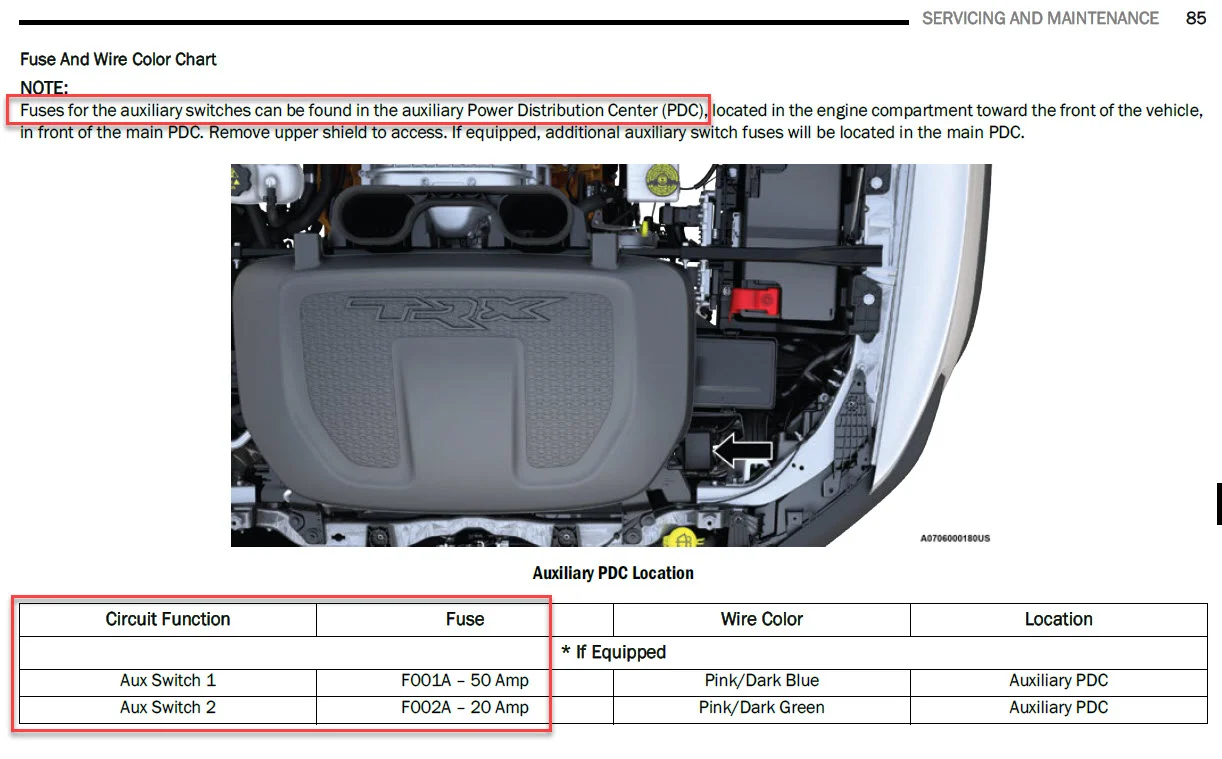 SERVICING AND MAINTENANCE 85

Fuse And Wire Color Chart

NOTE:
Fuses for the auxiliary switches can be found in the auxiliary Power Distribution Center (PDC), located in the engine compartment toward the front of the vehicle, in front of the main PDC. Remove upper shield to access. If equipped, additional auxiliary switch fuses will be located in the main PDC.

TRX

A0706000180US

Auxiliary PDC Location

| Circuit Function | Fuse | Wire Color | Location |
|---|---|---|---|
| * If Equipped | | | |
| Aux Switch 1 | F001A – 50 Amp | Pink/Dark Blue | Auxiliary PDC |
| Aux Switch 2 | F002A – 20 Amp | Pink/Dark Green | Auxiliary PDC |